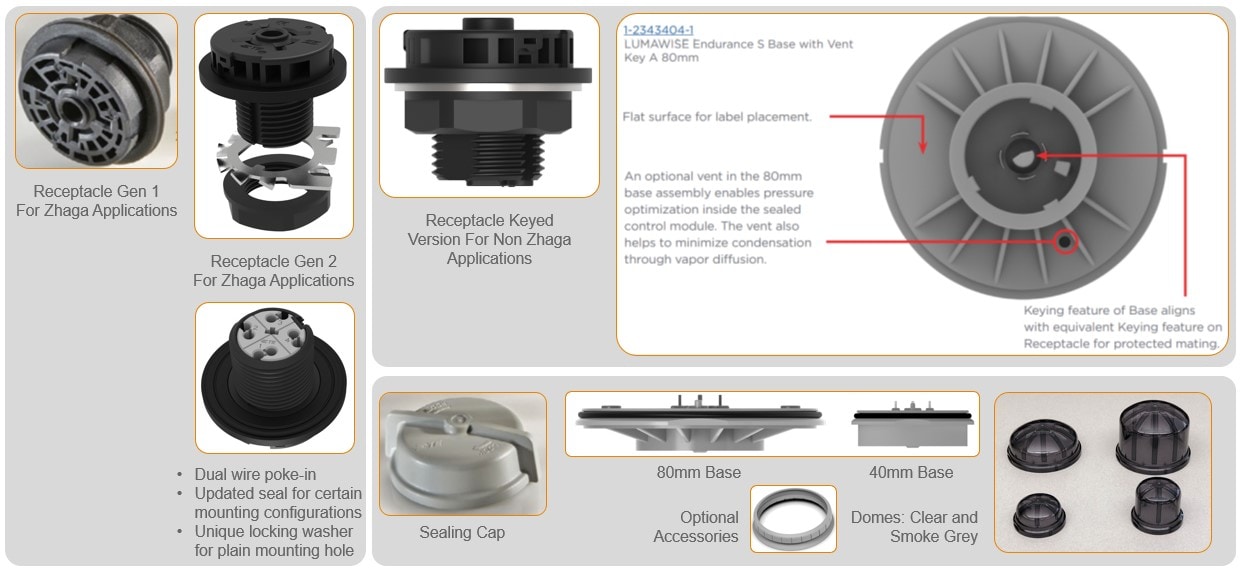 Receptacle Gen 1
For Zhaga Applications

Receptacle Gen 2
For Zhaga Applications

• Dual wire poke-in
• Updated seal for certain mounting configurations
• Unique locking washer for plain mounting hole

Receptacle Keyed Version For Non Zhaga Applications

1-2343404-1
LUMAWISE Endurance S Base with Vent Key A 80mm

Flat surface for label placement.

An optional vent in the 80mm base assembly enables pressure optimization inside the sealed control module. The vent also helps to minimize condensation through vapor diffusion.

Keying feature of Base aligns with equivalent Keying feature on Receptacle for protected mating.

Sealing Cap

80mm Base

40mm Base

Optional Accessories

Domes: Clear and Smoke Grey